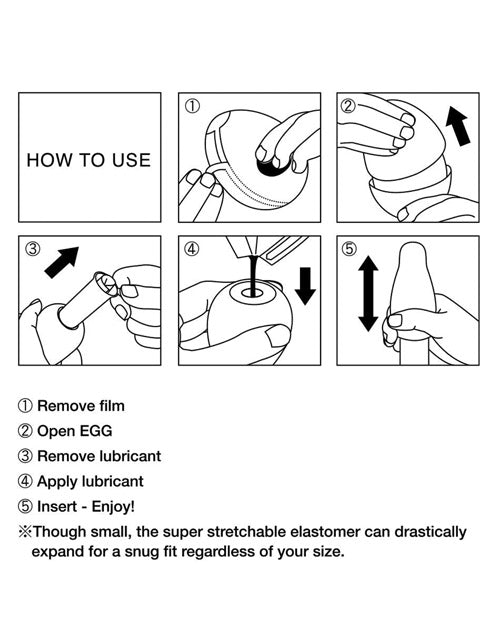 HOW TO USE

①

②

③

④

⑤

① Remove film
② Open EGG
③ Remove lubricant
④ Apply lubricant
⑤ Insert - Enjoy!
※Though small, the super stretchable elastomer can drastically expand for a snug fit regardless of your size.